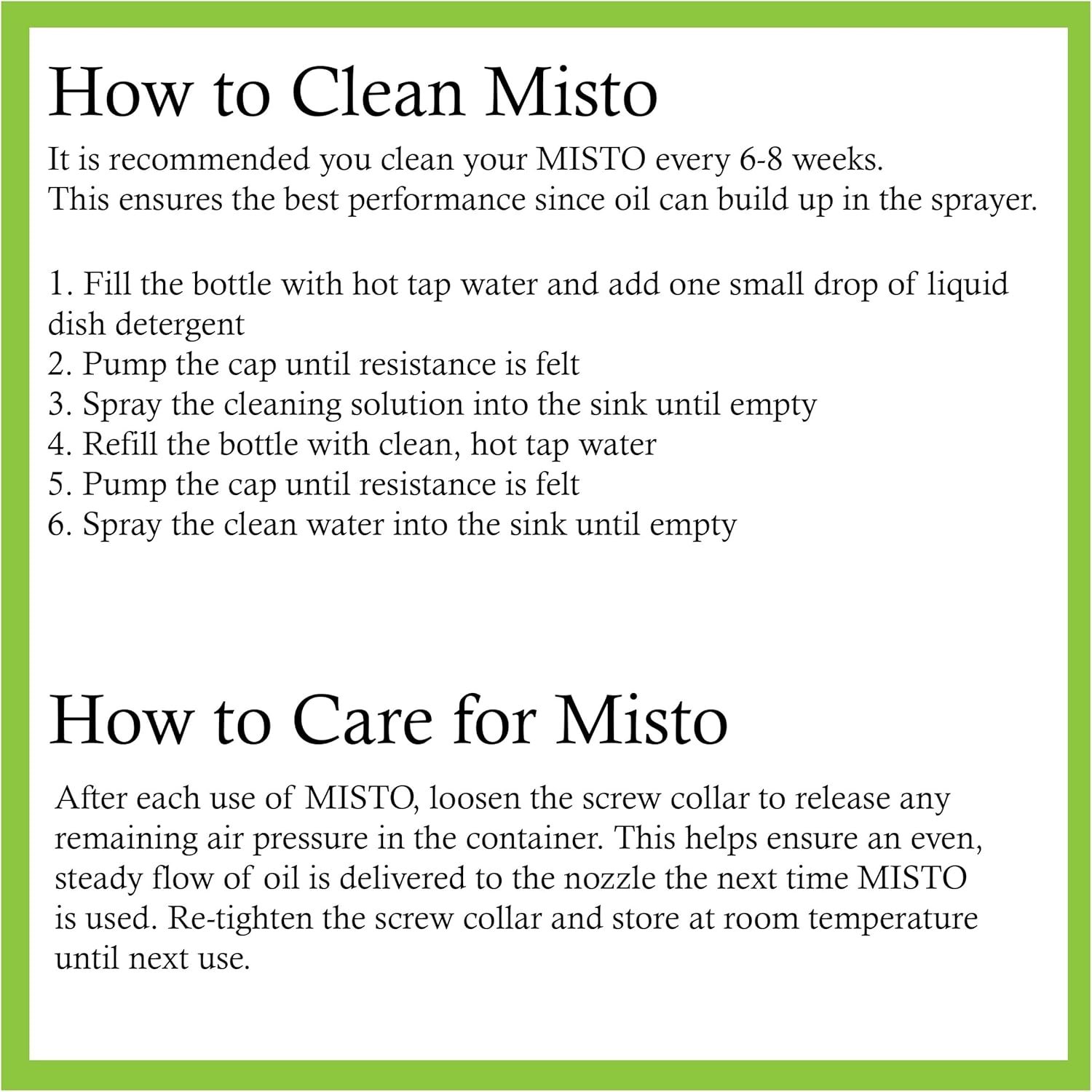 How to Clean Misto

It is recommended you clean your MISTO every 6-8 weeks.
This ensures the best performance since oil can build up in the sprayer.

1. Fill the bottle with hot tap water and add one small drop of liquid dish detergent
2. Pump the cap until resistance is felt
3. Spray the cleaning solution into the sink until empty
4. Refill the bottle with clean, hot tap water
5. Pump the cap until resistance is felt
6. Spray the clean water into the sink until empty

How to Care for Misto

After each use of MISTO, loosen the screw collar to release any remaining air pressure in the container. This helps ensure an even, steady flow of oil is delivered to the nozzle the next time MISTO is used. Re-tighten the screw collar and store at room temperature until next use.