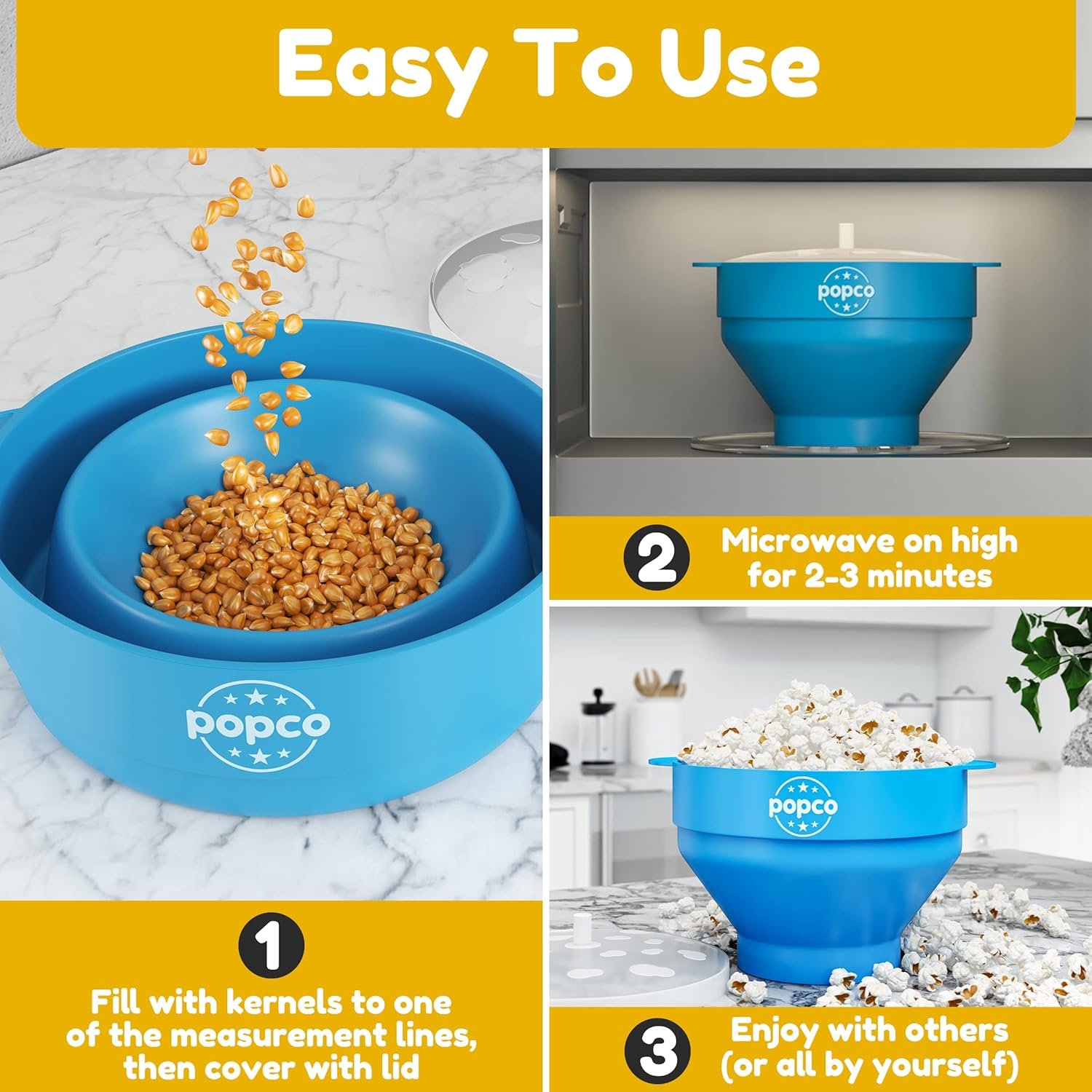 Easy To Use

popco

popco

2 Microwave on high for 2-3 minutes

popco

1

Fill with kernels to one of the measurement lines, then cover with lid

3 Enjoy with others (or all by yourself)