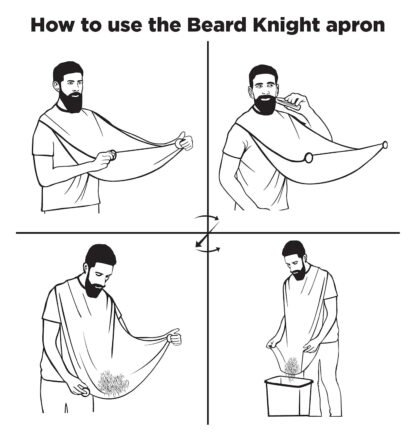 How to use the Beard Knight apron