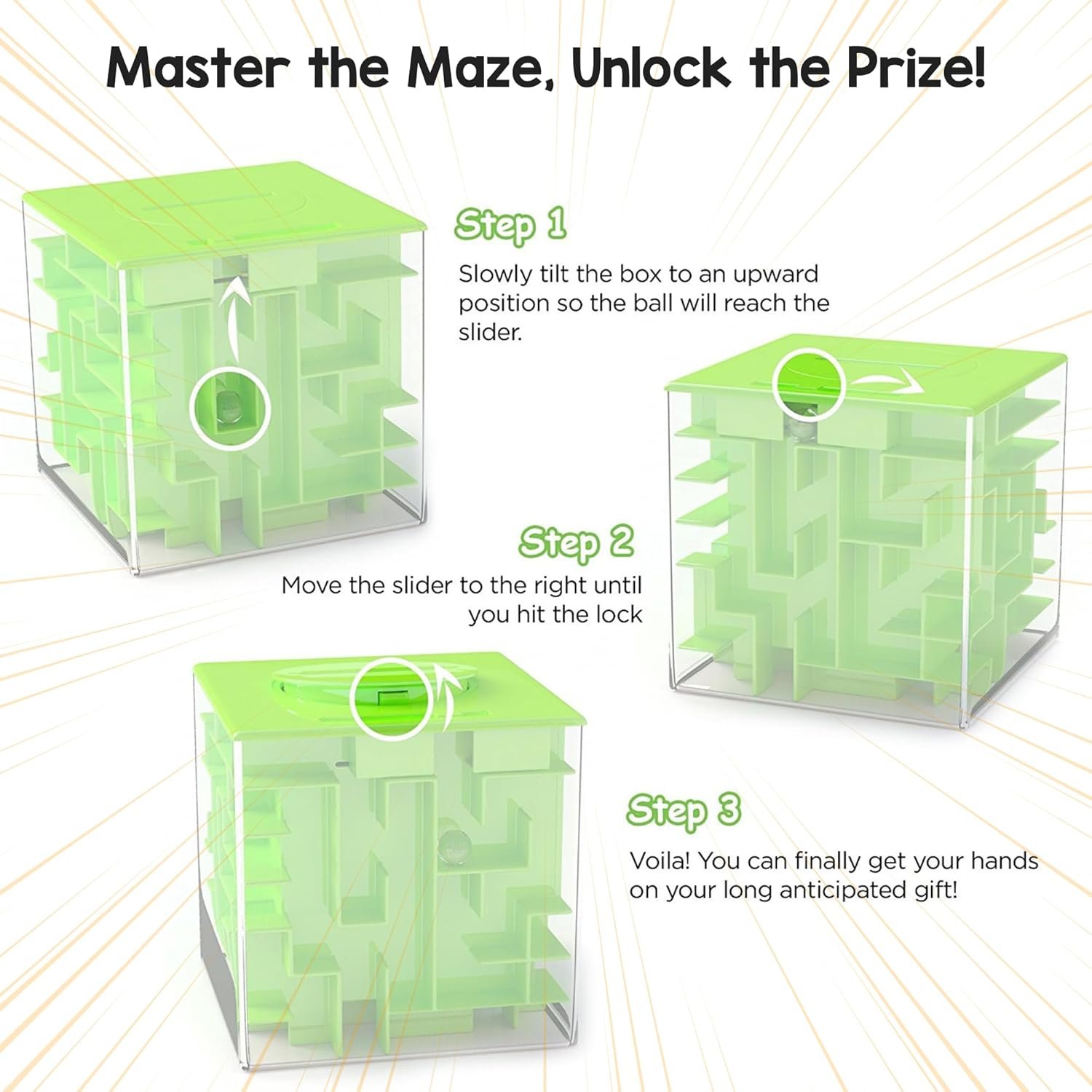 Master the Maze, Unlock the Prize!

Step 1

Slowly tilt the box to an upward position so the ball will reach the slider.

Step 2

Move the slider to the right until you hit the lock

Step 3

Voila! You can finally get your hands on your long anticipated gift!