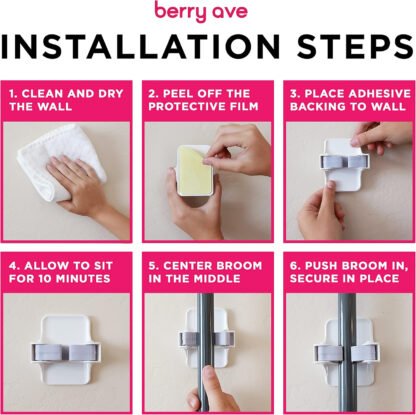 berry ave

INSTALLATION STEPS

1. CLEAN AND DRY THE WALL

2. PEEL OFF THE PROTECTIVE FILM

3. PLACE ADHESIVE BACKING TO WALL

4. ALLOW TO SIT FOR 10 MINUTES

5. CENTER BROOM IN THE MIDDLE

6. PUSH BROOM IN, SECURE IN PLACE