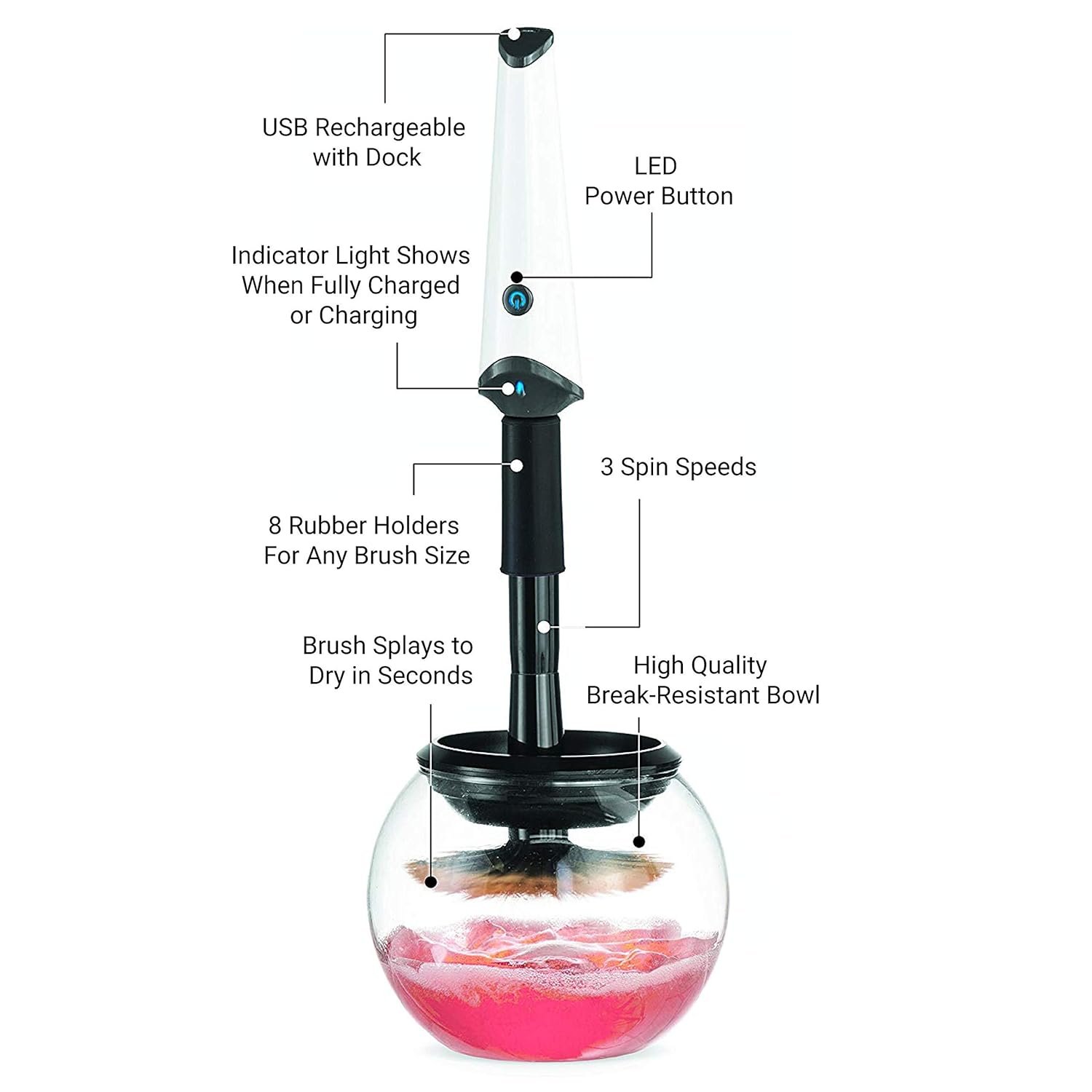 USB Rechargeable with Dock

LED Power Button

Indicator Light Shows When Fully Charged or Charging

3 Spin Speeds

8 Rubber Holders For Any Brush Size

Brush Splays to Dry in Seconds

High Quality Break-Resistant Bowl