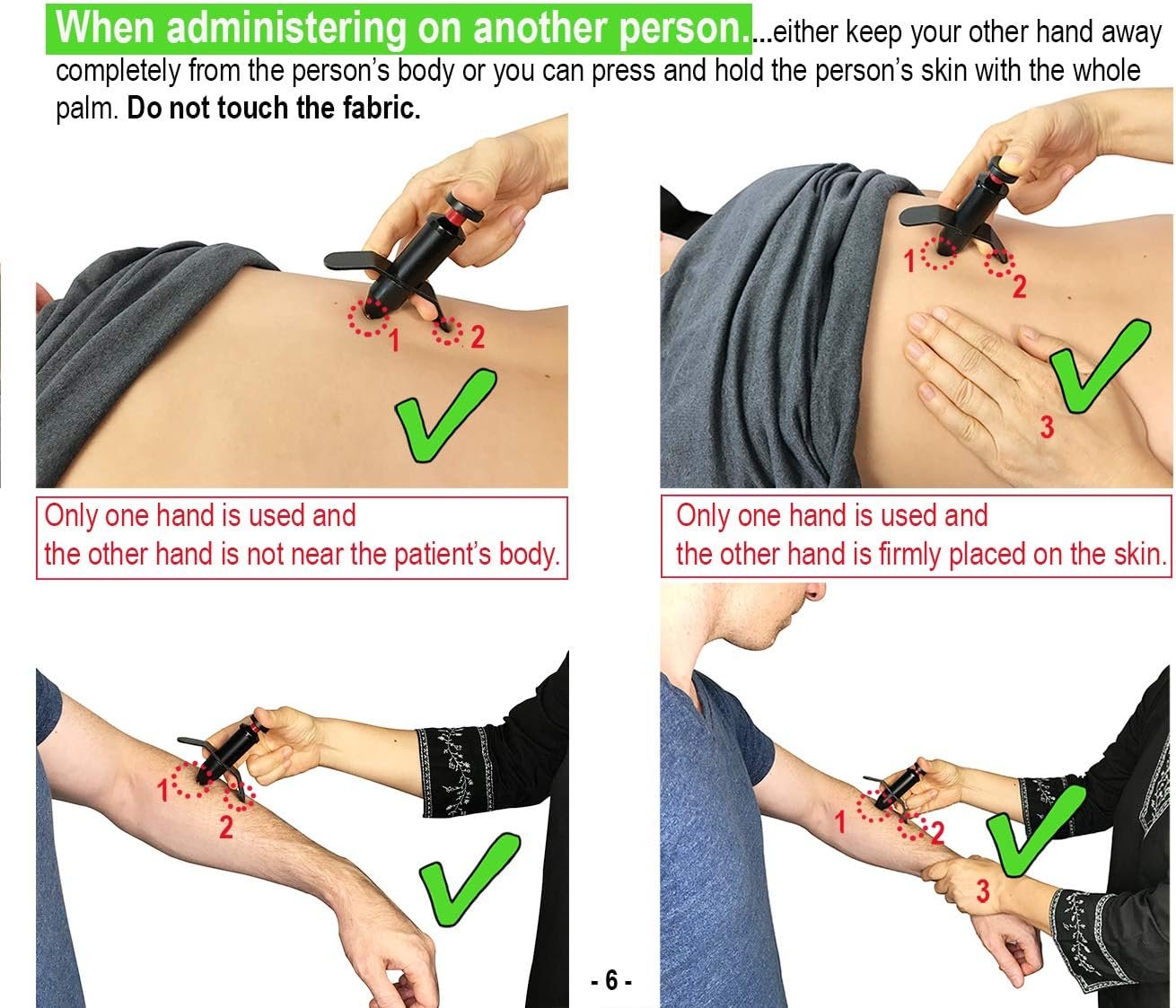 When administering on another person....either keep your other hand away completely from the person's body or you can press and hold the person's skin with the whole palm. Do not touch the fabric.

1

2

1

2

3

Only one hand is used and the other hand is not near the patient's body.

Only one hand is used and the other hand is firmly placed on the skin.

1

2

1

2

3

- 6 -