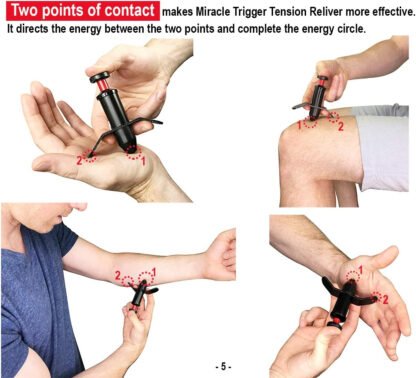 Two points of contact makes Miracle Trigger Tension Reliver more effective. It directs the energy between the two points and complete the energy circle.

2 1

1 2

2 1

1 2

- 5 -