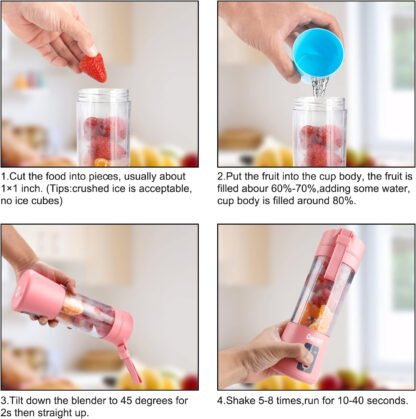 1.Cut the food into pieces, usually about 1×1 inch. (Tips:crushed ice is acceptable, no ice cubes)

2.Put the fruit into the cup body, the fruit is filled abour 60%-70%,adding some water, cup body is filled around 80%.

3.Tilt down the blender to 45 degrees for 2s then straight up.

4.Shake 5-8 times,run for 10-40 seconds.