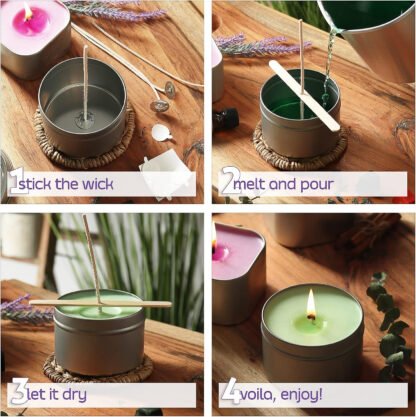 1 stick the wick

2 melt and pour

3 let it dry

4 voila, enjoy!