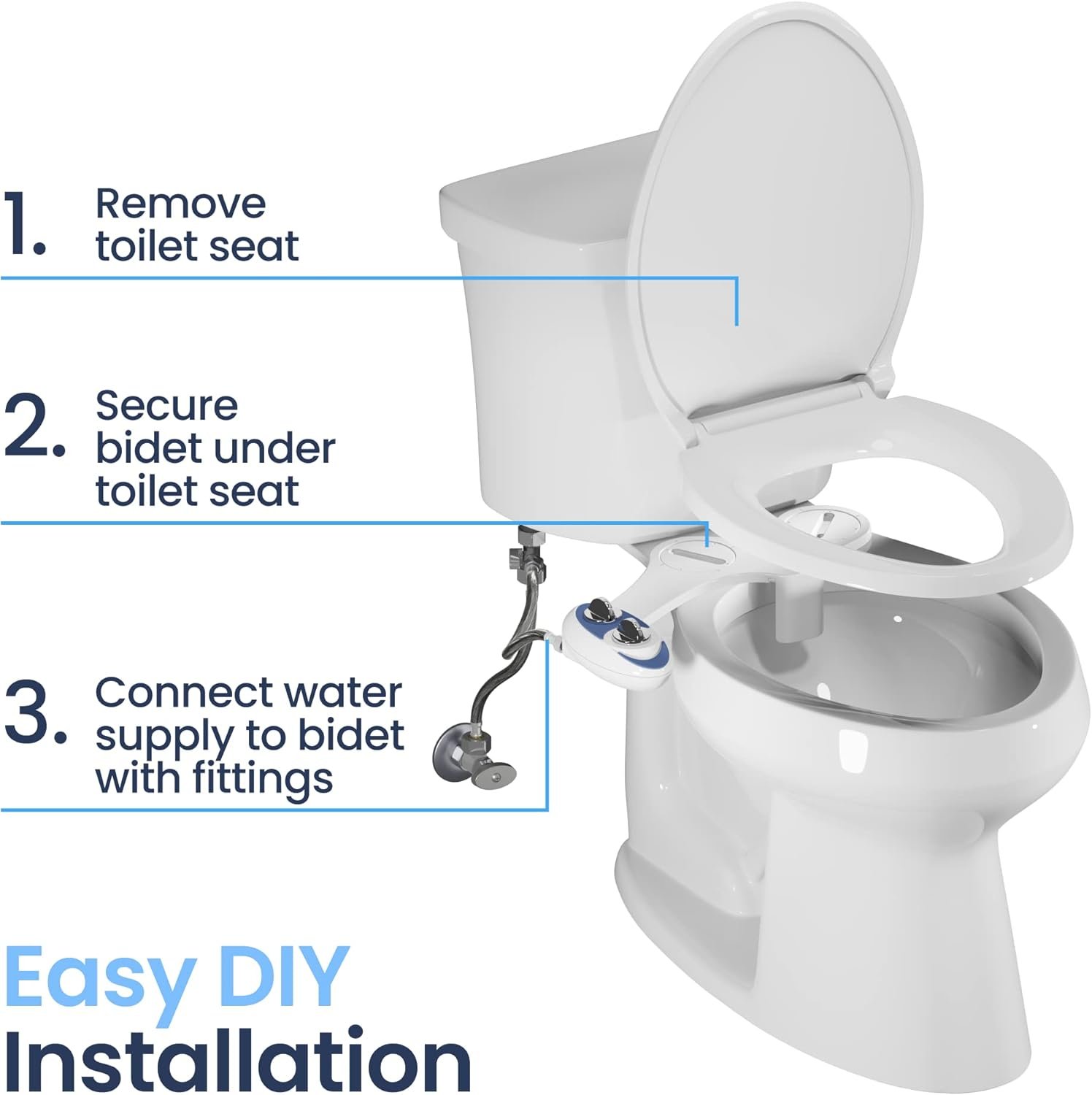 1. Remove toilet seat

2. Secure bidet under toilet seat

3. Connect water supply to bidet with fittings

Easy DIY
Installation