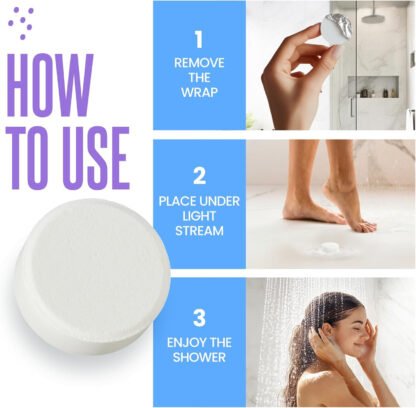 HOW TO USE

1
REMOVE THE WRAP

2
PLACE UNDER LIGHT STREAM

3
ENJOY THE SHOWER