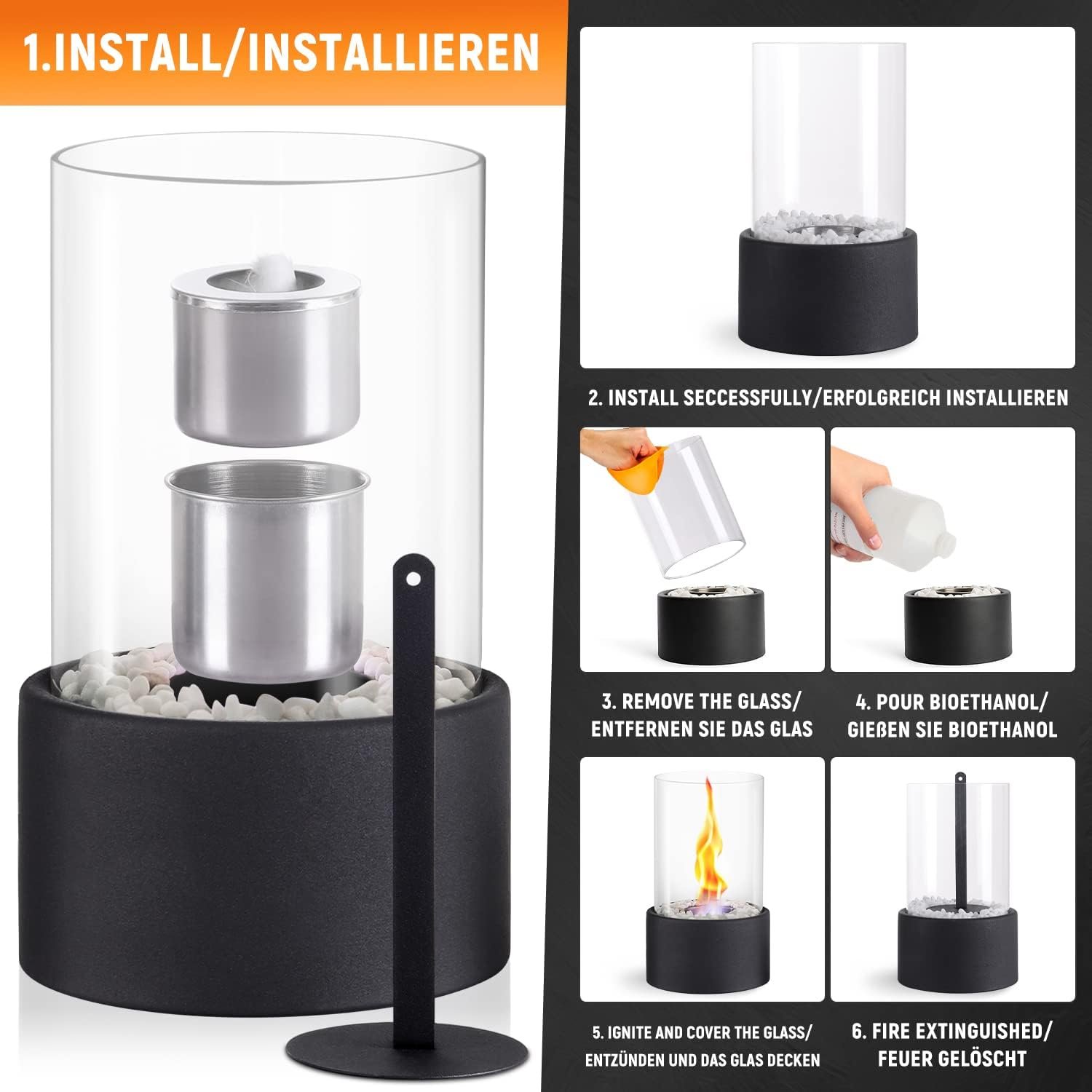 1.INSTALL/INSTALLIEREN

2. INSTALL SECCESSFULLY/ERFOLGREICH INSTALLIEREN

3. REMOVE THE GLASS/ ENTFERNEN SIE DAS GLAS

4. POUR BIOETHANOL/ GIEßEN SIE BIOETHANOL

5. IGNITE AND COVER THE GLASS/ ENTZÜNDEN UND DAS GLAS DECKEN

6. FIRE EXTINGUISHED/ FEUER GELÖSCHT