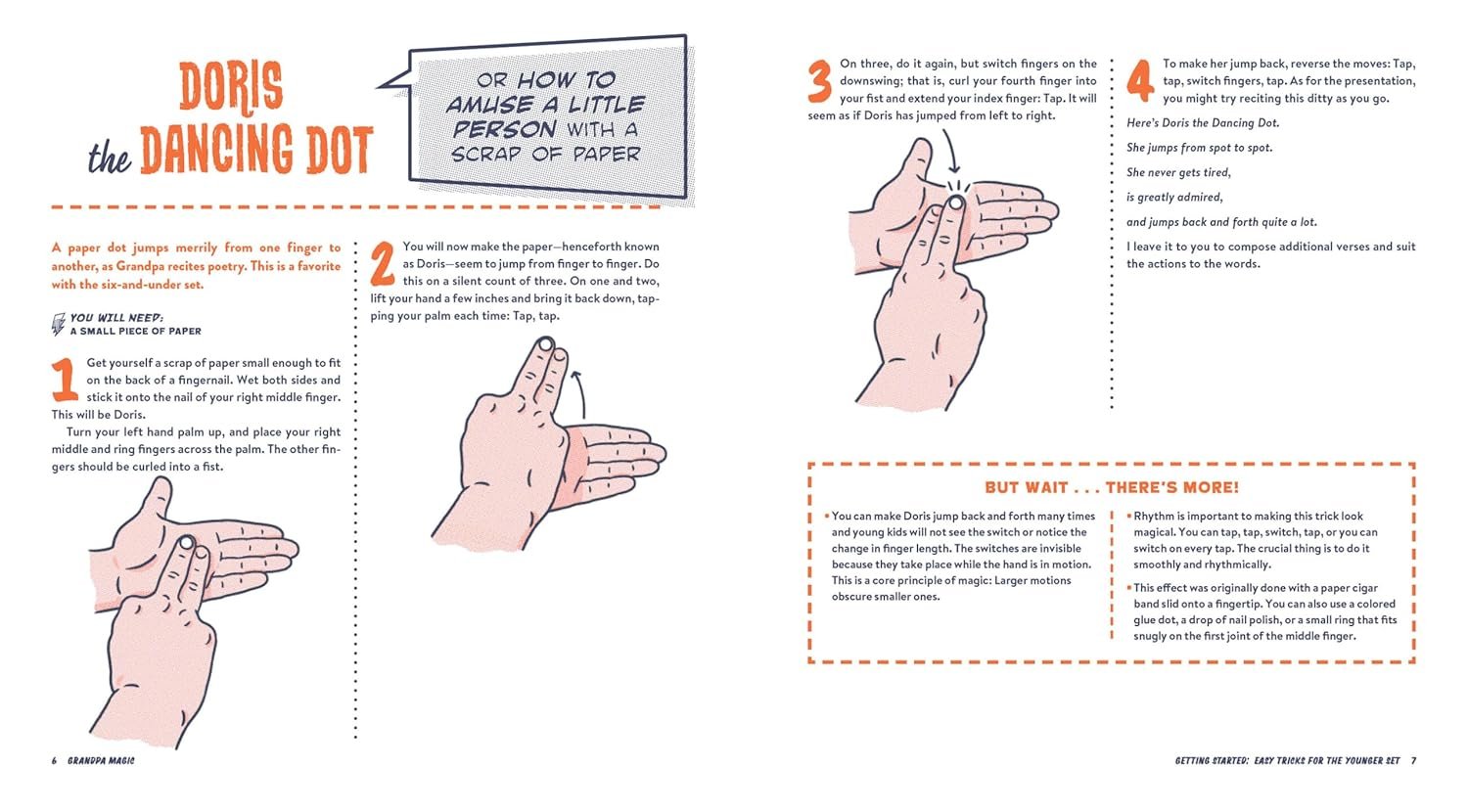 DORIS the DANCING DOT

OR HOW TO AMUSE A LITTLE PERSON WITH A SCRAP OF PAPER

A paper dot jumps merrily from one finger to another, as Grandpa recites poetry. This is a favorite with the six-and-under set.

YOU WILL NEED:
A SMALL PIECE OF PAPER

1 Get yourself a scrap of paper small enough to fit on the back of a fingernail. Wet both sides and stick it onto the nail of your right middle finger. This will be Doris.

Turn your left hand palm up, and place your right middle and ring fingers across the palm. The other fingers should be curled into a fist.

2 You will now make the paper—henceforth known as Doris—seem to jump from finger to finger. Do this on a silent count of three. On one and two, lift your hand a few inches and bring it back down, tapping your palm each time: Tap, tap.

3 On three, do it again, but switch fingers on the downswing; that is, curl your fourth finger into your fist and extend your index finger: Tap. It will seem as if Doris has jumped from left to right.

4 To make her jump back, reverse the moves: Tap, tap, switch fingers, tap. As for the presentation, you might try reciting this ditty as you go.

Here's Doris the Dancing Dot.

She jumps from spot to spot.

She never gets tired,

is greatly admired,

and jumps back and forth quite a lot.

I leave it to you to compose additional verses and suit the actions to the words.

BUT WAIT . . . THERE'S MORE!

• You can make Doris jump back and forth many times and young kids will not see the switch or notice the change in finger length. The switches are invisible because they take place while the hand is in motion. This is a core principle of magic: Larger motions obscure smaller ones.

• Rhythm is important to making this trick look magical. You can tap, tap, switch, tap, or you can switch on every tap. The crucial thing is to do it smoothly and rhythmically.

• This effect was originally done with a paper cigar band slid onto a fingertip. You can also use a colored glue dot, a drop of nail polish, or a small ring that fits snugly on the first joint of the middle finger.

6 GRANDPA MAGIC

GETTING STARTED: EASY TRICKS FOR THE YOUNGER SET 7