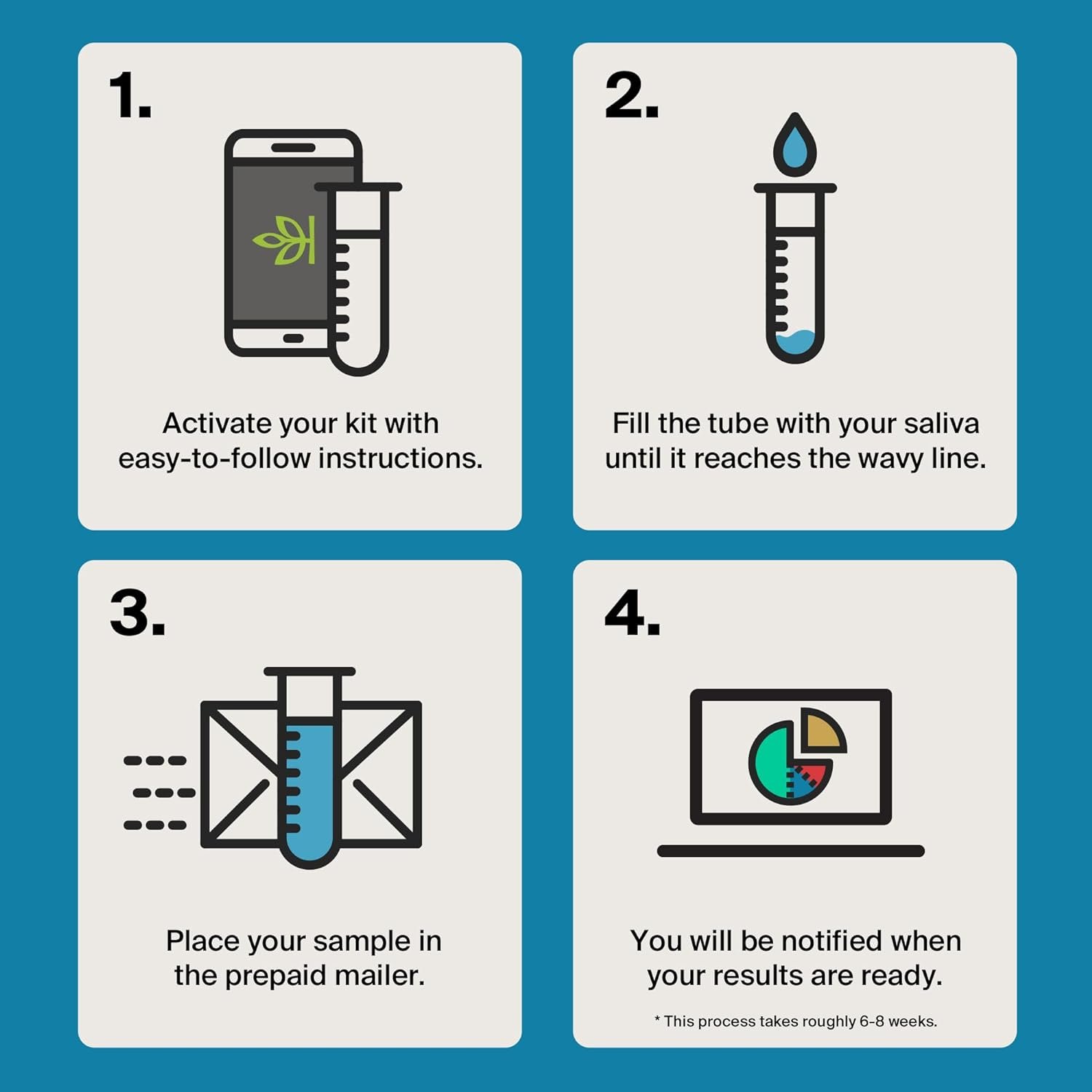 1.

Activate your kit with easy-to-follow instructions.

2.

Fill the tube with your saliva until it reaches the wavy line.

3.

Place your sample in the prepaid mailer.

4.

You will be notified when your results are ready.

* This process takes roughly 6-8 weeks.