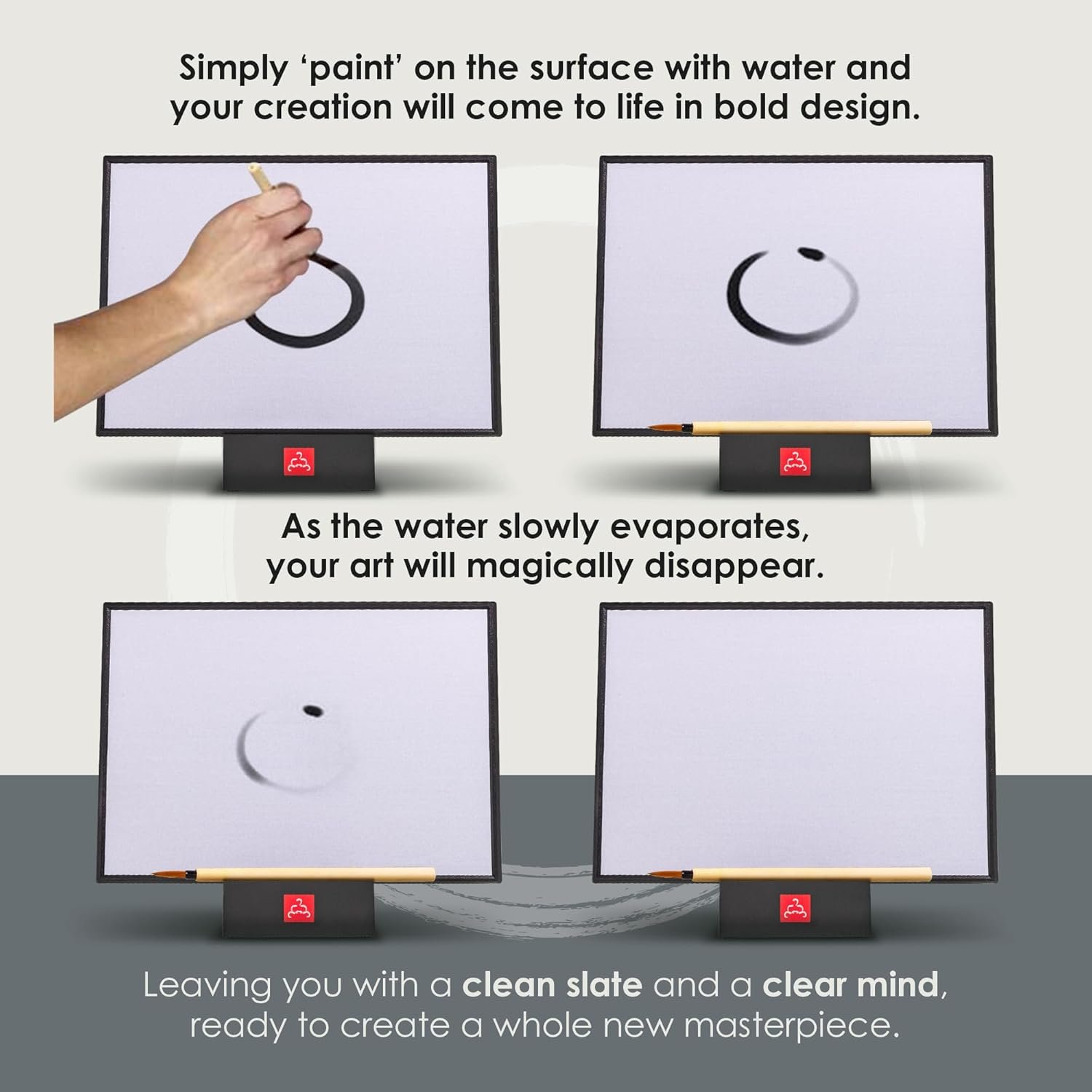 Simply ‘paint’ on the surface with water and your creation will come to life in bold design.

As the water slowly evaporates, your art will magically disappear.

Leaving you with a clean slate and a clear mind, ready to create a whole new masterpiece.