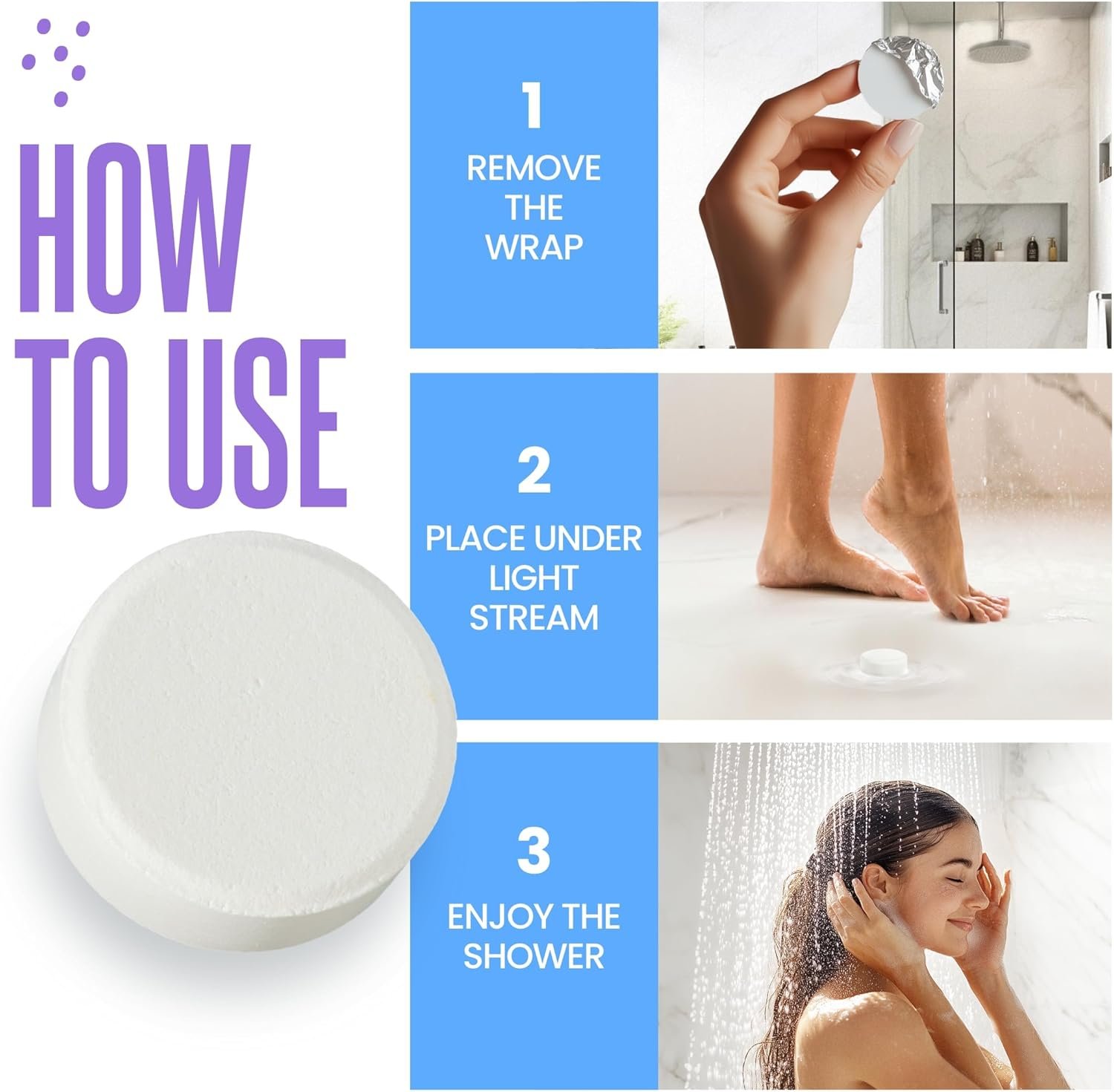 HOW TO USE

1
REMOVE THE WRAP

2
PLACE UNDER LIGHT STREAM

3
ENJOY THE SHOWER