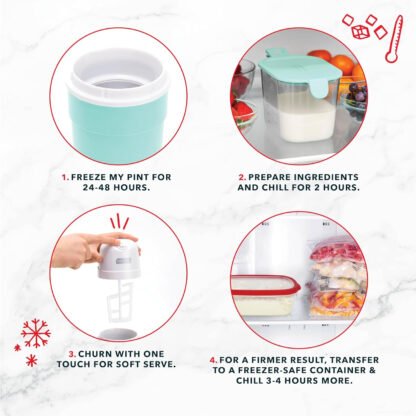 1. FREEZE MY PINT FOR 24-48 HOURS.

2. PREPARE INGREDIENTS AND CHILL FOR 2 HOURS.

3. CHURN WITH ONE TOUCH FOR SOFT SERVE.

4. FOR A FIRMER RESULT, TRANSFER TO A FREEZER-SAFE CONTAINER & CHILL 3-4 HOURS MORE.